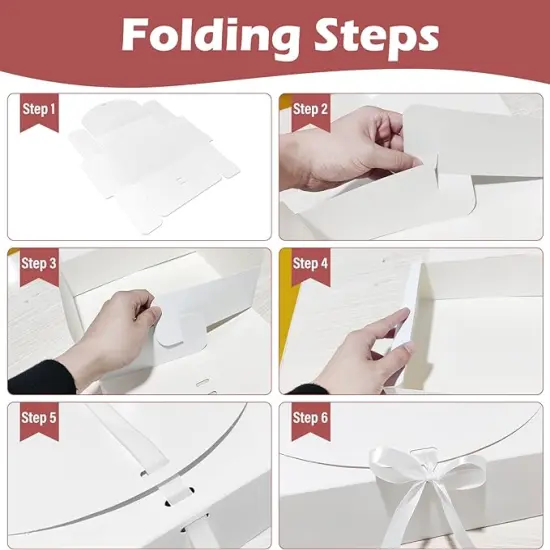 Folding Steps

Step 1

Step 2

Step 3

Step 4

Step 5

Step 6