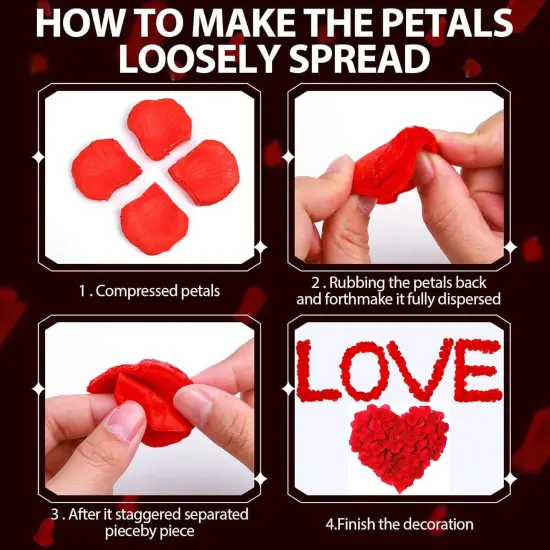 HOW TO MAKE THE PETALS LOOSELY SPREAD

1 . Compressed petals

2 . Rubbing the petals back and forthmake it fully dispersed

3 . After it staggered separated pieceby piece

LOVE

4.Finish the decoration