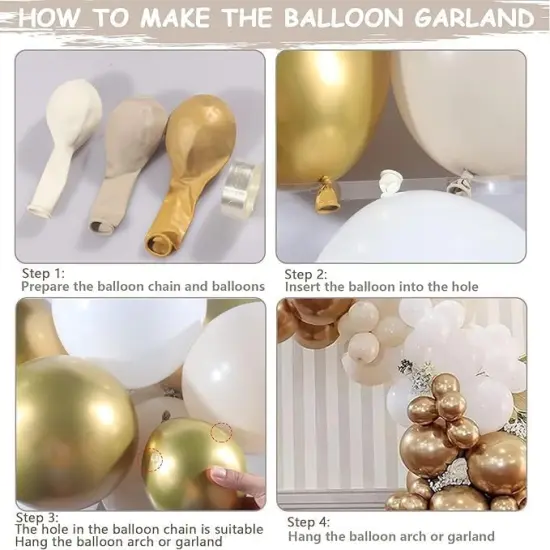 HOW TO MAKE THE BALLOON GARLAND

Step 1:
Prepare the balloon chain and balloons

Step 2:
Insert the balloon into the hole

Step 3:
The hole in the balloon chain is suitable
Hang the balloon arch or garland

Step 4:
Hang the balloon arch or garland