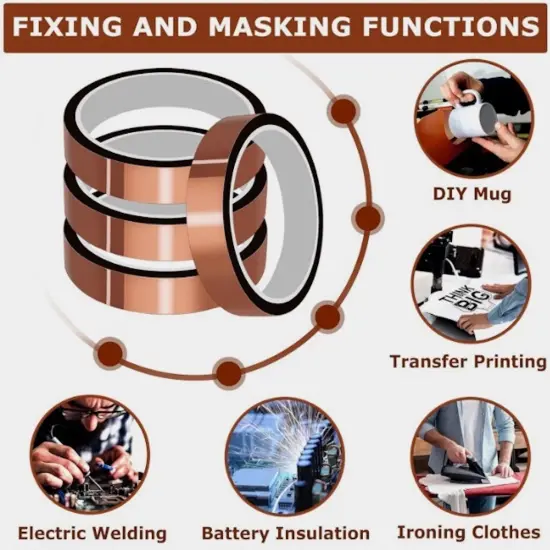 FIXING AND MASKING FUNCTIONS

DIY Mug

THINK BIG

Transfer Printing

Electric Welding

Battery Insulation

Ironing Clothes