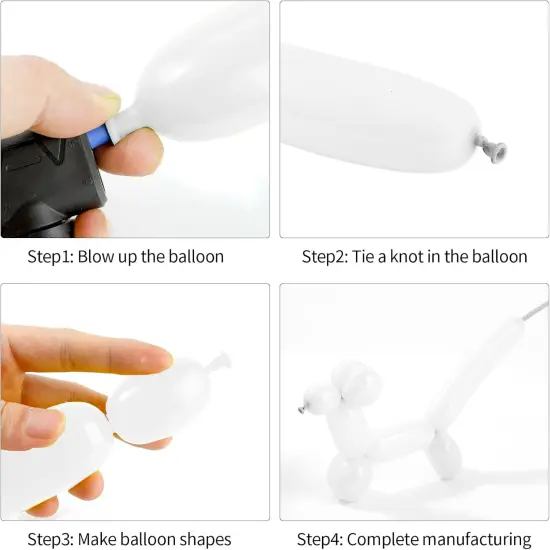 Step1: Blow up the balloon

Step2: Tie a knot in the balloon

Step3: Make balloon shapes

Step4: Complete manufacturing