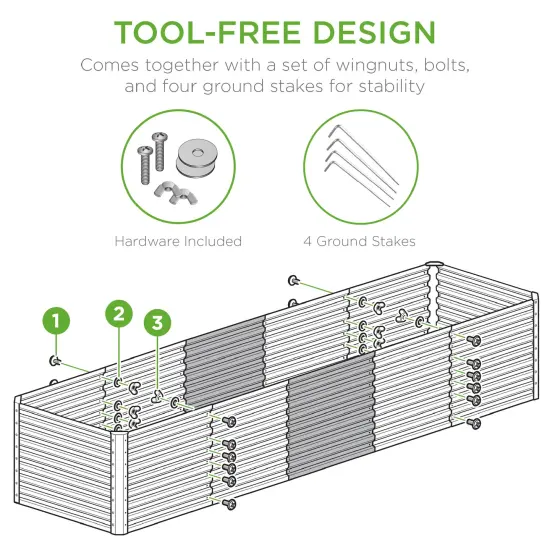 TOOL-FREE DESIGN

Comes together with a set of wingnuts, bolts, and four ground stakes for stability

Hardware Included

4 Ground Stakes

1

2

3