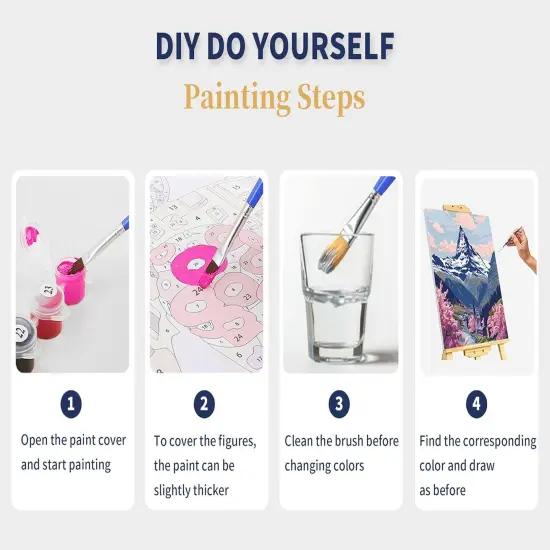 DIY DO YOURSELF

Painting Steps

1

Open the paint cover and start painting

2

To cover the figures, the paint can be slightly thicker

3

Clean the brush before changing colors

4

Find the corresponding color and draw as before