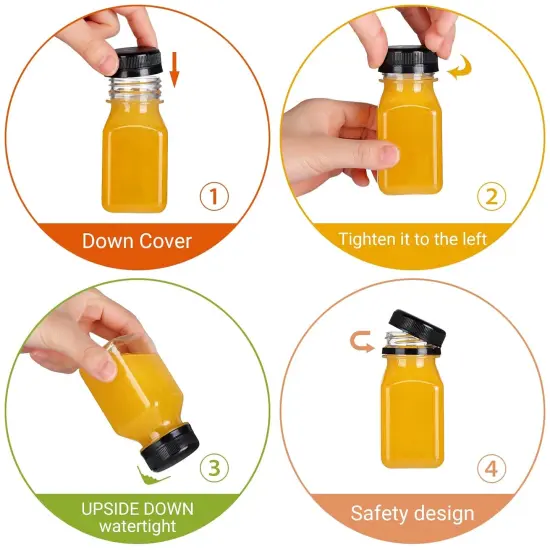 1
Down Cover

2
Tighten it to the left

3
UPSIDE DOWN
watertight

4
Safety design