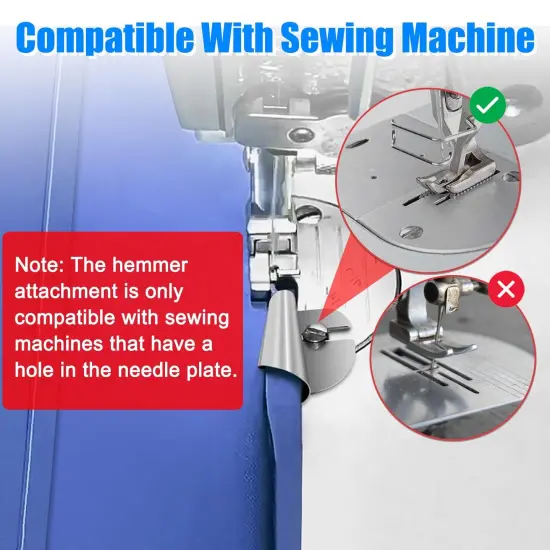 Compatible With Sewing Machine

Note: The hemmer attachment is only compatible with sewing machines that have a hole in the needle plate.