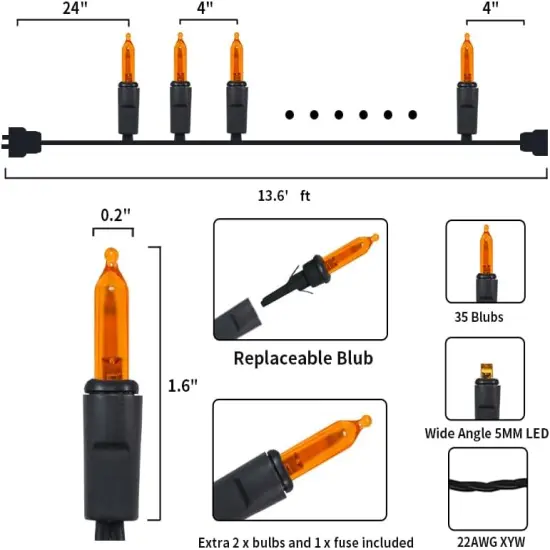 24"

4"

4"

13.6'   ft

0.2"

1.6"

Replaceable Blub

Extra 2 x bulbs and 1 x fuse included

35 Blubs

Wide Angle 5MM LED

22AWG XYW