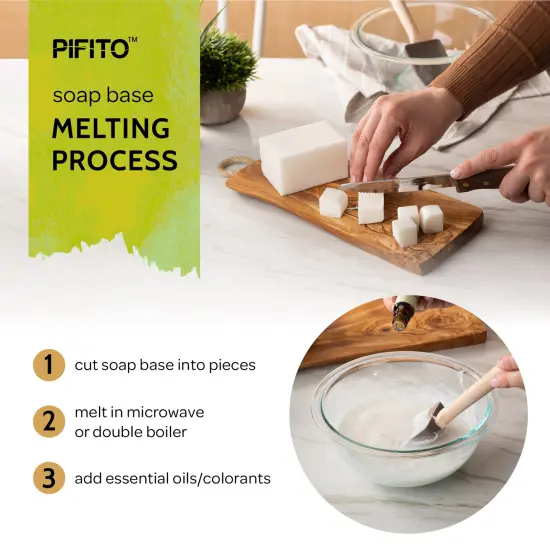 PIFITO™

soap base
MELTING PROCESS

1 cut soap base into pieces

2 melt in microwave or double boiler

3 add essential oils/colorants