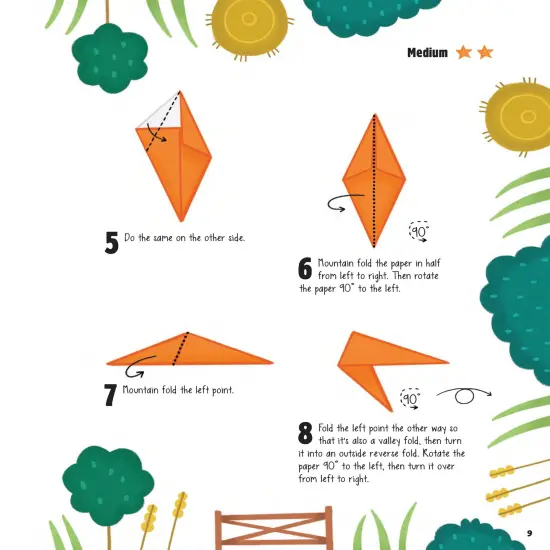 Medium

5 Do the same on the other side.

90°

6 Mountain fold the paper in half from left to right. Then rotate the paper 90° to the left.

7 Mountain fold the left point.

90°

8 Fold the left point the other way so that it's also a valley fold, then turn it into an outside reverse fold. Rotate the paper 90° to the left, then turn it over from left to right.

9