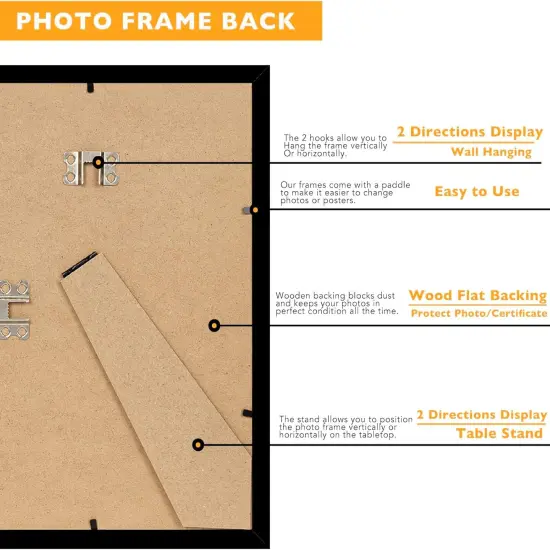 PHOTO FRAME BACK

The 2 hooks allow you to Hang the frame vertically Or horizontally.

2 Directions Display
Wall Hanging

Our frames come with a paddle to make it easier to change photos or posters.

Easy to Use

Wooden backing blocks dust and keeps your photos in perfect condition all the time.

Wood Flat Backing
Protect Photo/Certificate

The stand allows you to position the photo frame vertically or horizontally on the tabletop.

2 Directions Display
Table Stand