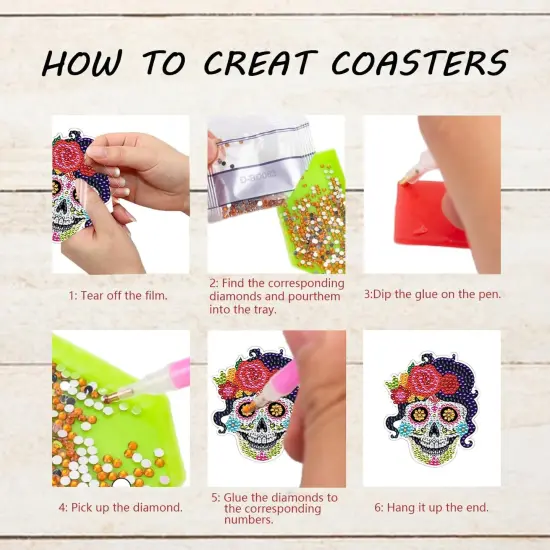 HOW TO CREAT COASTERS

D-B0063

1: Tear off the film.

2: Find the corresponding diamonds and pourthem into the tray.

3:Dip the glue on the pen.

4: Pick up the diamond.

5: Glue the diamonds to the corresponding numbers.

6: Hang it up the end.