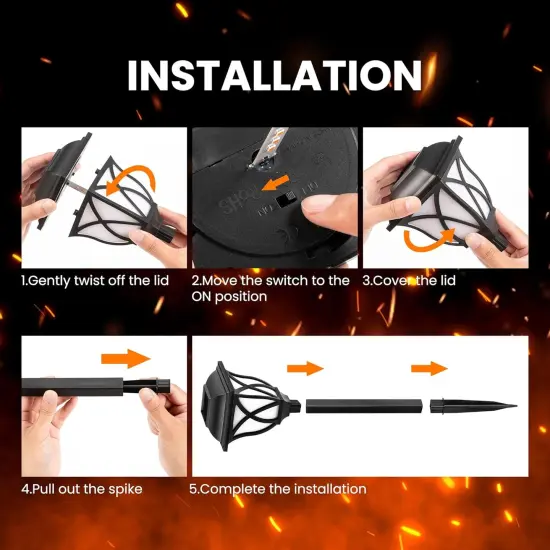 INSTALLATION

1.Gently twist off the lid

2.Move the switch to the ON position

3.Cover the lid

4.Pull out the spike

5.Complete the installation