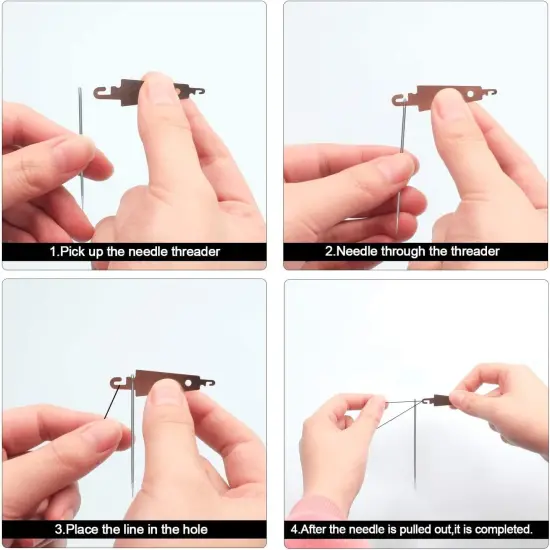 1.Pick up the needle threader

2.Needle through the threader

3.Place the line in the hole

4.After the needle is pulled out,it is completed.