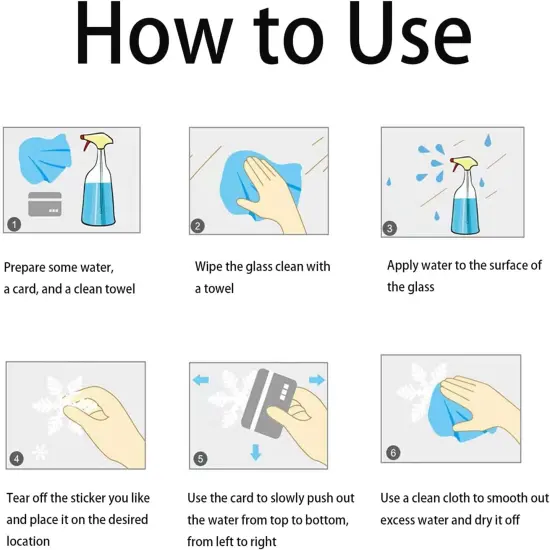 How to Use

1

Prepare some water, a card, and a clean towel

2

Wipe the glass clean with a towel

3

Apply water to the surface of the glass

4

Tear off the sticker you like and place it on the desired location

5

Use the card to slowly push out the water from top to bottom, from left to right

6

Use a clean cloth to smooth out excess water and dry it off