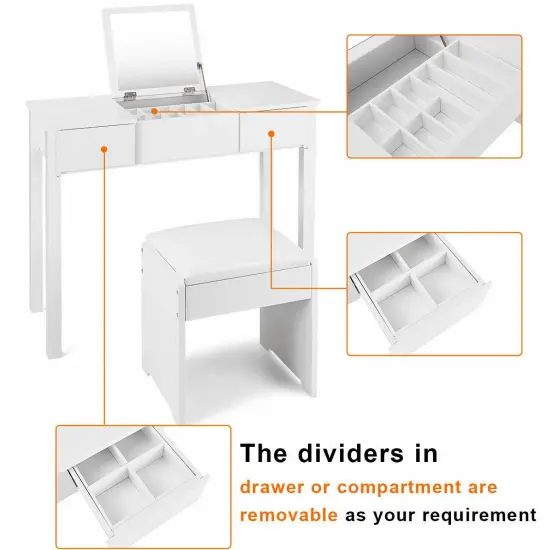 The dividers in

drawer or compartment are removable as your requirement