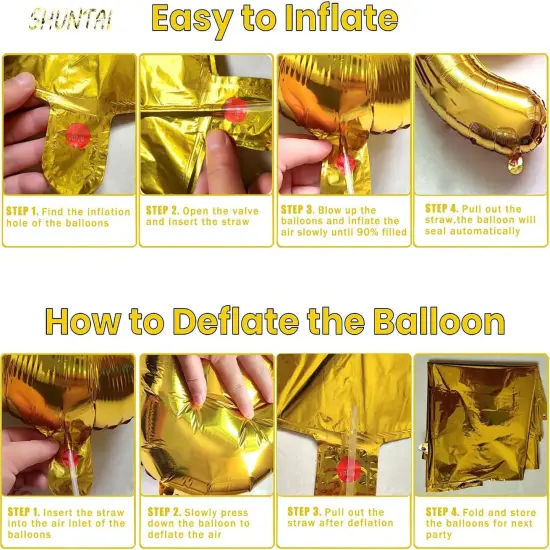 SHUNTAI

Easy to Inflate

STEP 1. Find the inflation hole of the balloons

STEP 2. Open the valve and insert the straw

STEP 3. Blow up the balloons and inflate the air slowly until 90% filled

STEP 4. Pull out the straw,the balloon will seal automatically

How to Deflate the Balloon

STEP 1. Insert the straw into the air inlet of the balloons

STEP 2. Slowly press down the balloon to deflate the air

STEP 3. Pull out the straw after deflation

STEP 4. Fold and store the balloons for next party