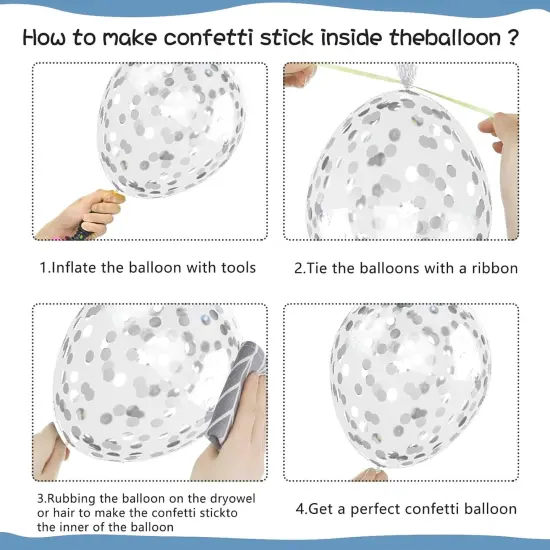 How to make confetti stick inside theballoon ?

1.Inflate the balloon with tools

2.Tie the balloons with a ribbon

3.Rubbing the balloon on the dryowel or hair to make the confetti stickto the inner of the balloon

4.Get a perfect confetti balloon