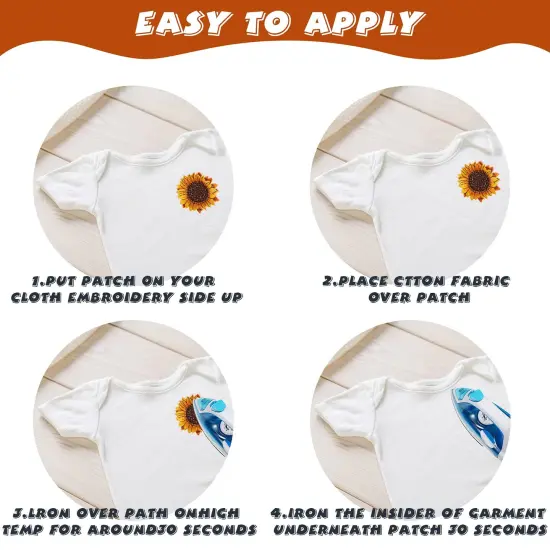 EASY TO APPLY

1.PUT PATCH ON YOUR CLOTH EMBROIDERY SIDE UP

2.PLACE CTTON FABRIC OVER PATCH

3.IRON OVER PATH ONHIGH TEMP FOR AROUND30 SECONDS

4.IRON THE INSIDER OF GARMENT UNDERNEATH PATCH 30 SECONDS