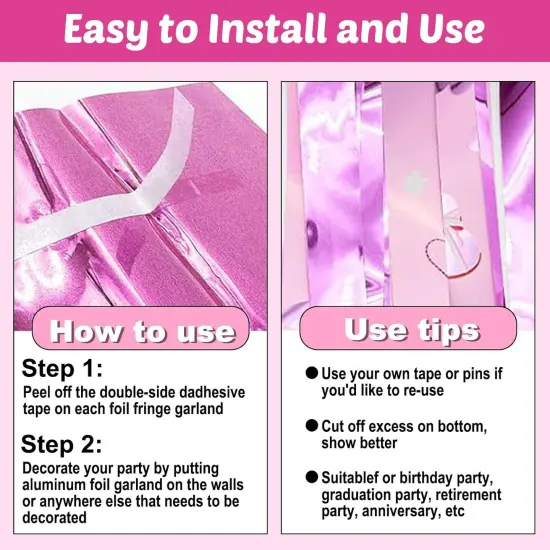 Easy to Install and Use

How to use

Step 1:
Peel off the double-side dadhesive tape on each foil fringe garland

Step 2:
Decorate your party by putting aluminum foil garland on the walls or anywhere else that needs to be decorated

Use tips

● Use your own tape or pins if you'd like to re-use

● Cut off excess on bottom, show better

● Suitablef or birthday party, graduation party, retirement party, anniversary, etc