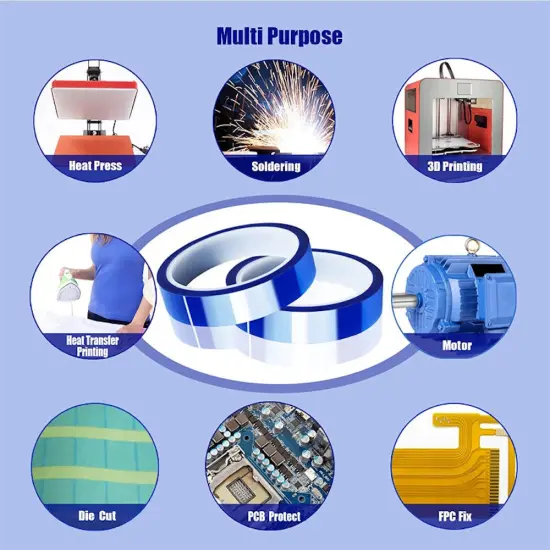 Multi Purpose

Heat Press

Soldering

3D Printing

Heat Transfer Printing

Motor

Die Cut

PCB Protect

FPC Fix