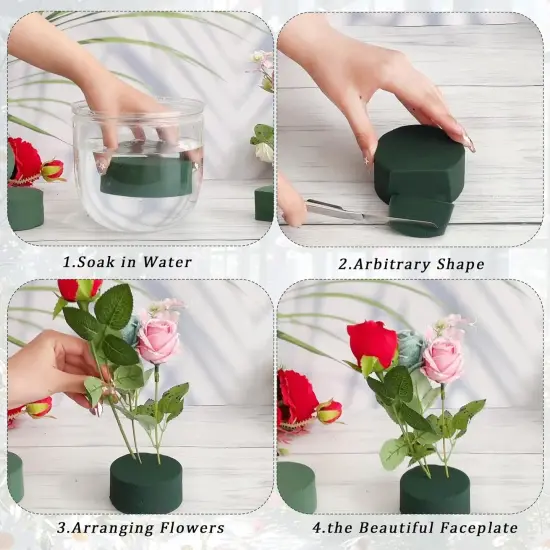 1.Soak in Water

2.Arbitrary Shape

3.Arranging Flowers

4.the Beautiful Faceplate