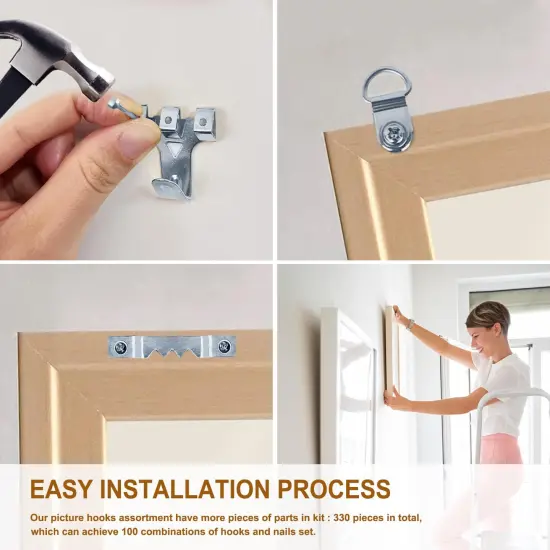 EASY INSTALLATION PROCESS

Our picture hooks assortment have more pieces of parts in kit : 330 pieces in total, which can achieve 100 combinations of hooks and nails set.