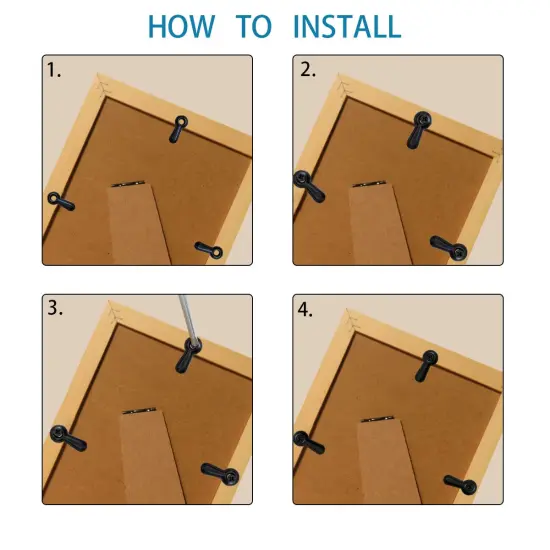 HOW TO INSTALL

1.

2.

3.

4.