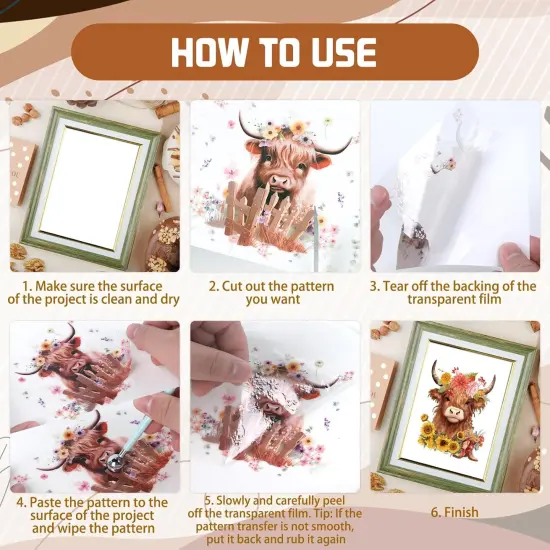 HOW TO USE

1. Make sure the surface of the project is clean and dry

2. Cut out the pattern you want

3. Tear off the backing of the transparent film

4. Paste the pattern to the surface of the project and wipe the pattern

5. Slowly and carefully peel off the transparent film. Tip: If the pattern transfer is not smooth, put it back and rub it again

6. Finish