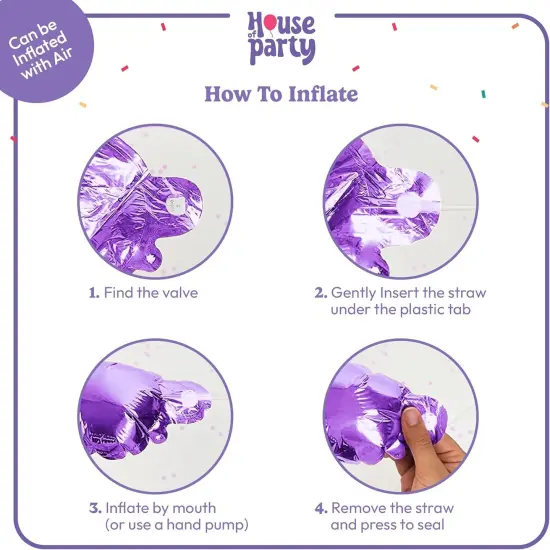 Can be Inflated with Air

House of party

How To Inflate

1. Find the valve

2. Gently Insert the straw under the plastic tab

3. Inflate by mouth (or use a hand pump)

4. Remove the straw and press to seal