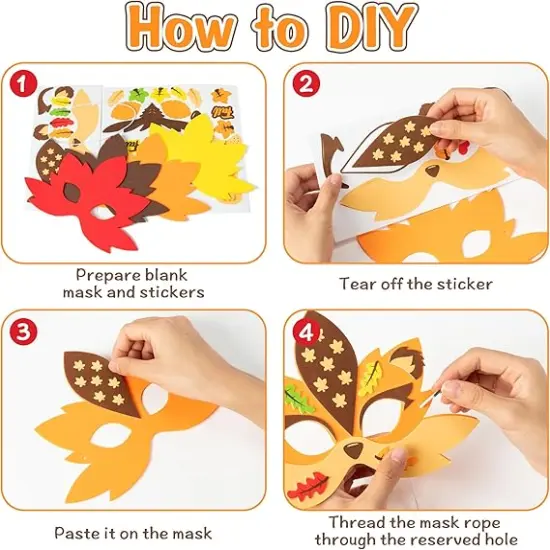 How to DIY

1

Prepare blank mask and stickers

2

Tear off the sticker

3

Paste it on the mask

4

Thread the mask rope through the reserved hole