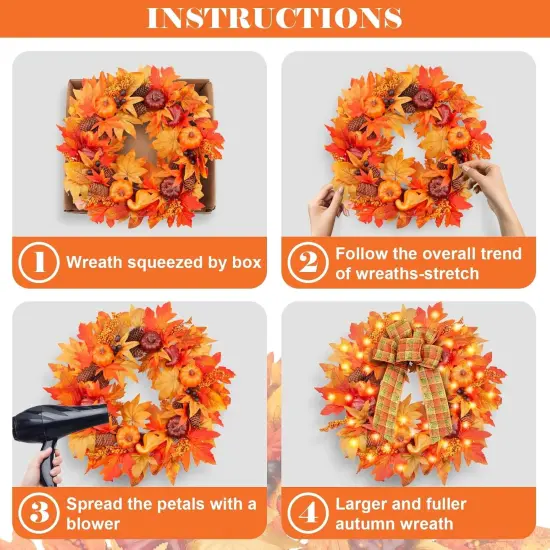 INSTRUCTIONS

1 Wreath squeezed by box

2 Follow the overall trend of wreaths-stretch

3 Spread the petals with a blower

4 Larger and fuller autumn wreath