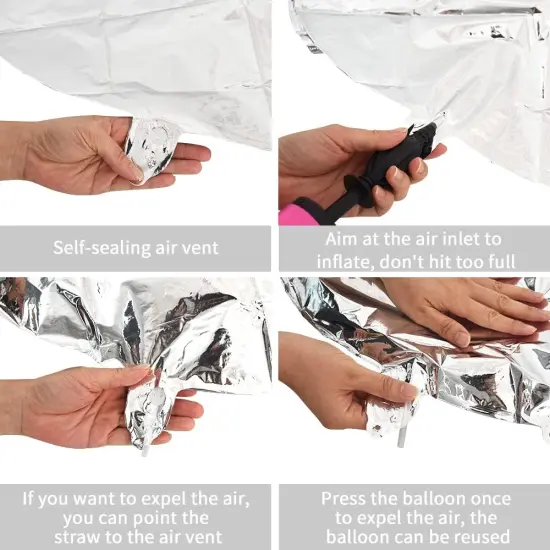 Self-sealing air vent

Aim at the air inlet to inflate, don't hit too full

If you want to expel the air, you can point the straw to the air vent

Press the balloon once to expel the air, the balloon can be reused