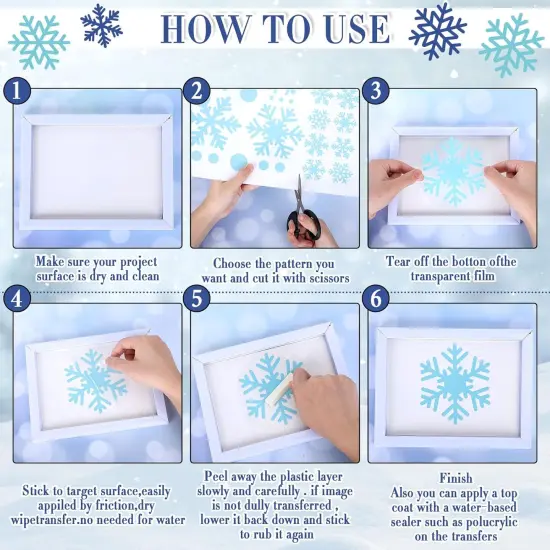 HOW TO USE

1

Make sure your project surface is dry and clean

2

Choose the pattern you want and cut it with scissors

3

Tear off the botton ofthe transparent film

4

Stick to target surface,easily appiled by friction,dry wipetransfer.no needed for water

5

Peel away the plastic layer slowly and carefully . if image is not dully transferred , lower it back down and stick to rub it again

6

Finish
Also you can apply a top coat with a water-based sealer such as polucrylic on the transfers