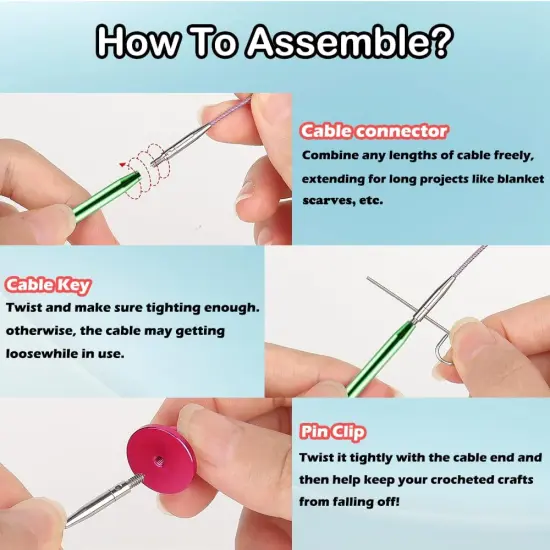 How To Assemble?

Cable connector

Combine any lengths of cable freely, extending for long projects like blanket scarves, etc.

Cable Key

Twist and make sure tighting enough. otherwise, the cable may getting loosewhile in use.

Pin Clip

Twist it tightly with the cable end and then help keep your crocheted crafts from falling off!