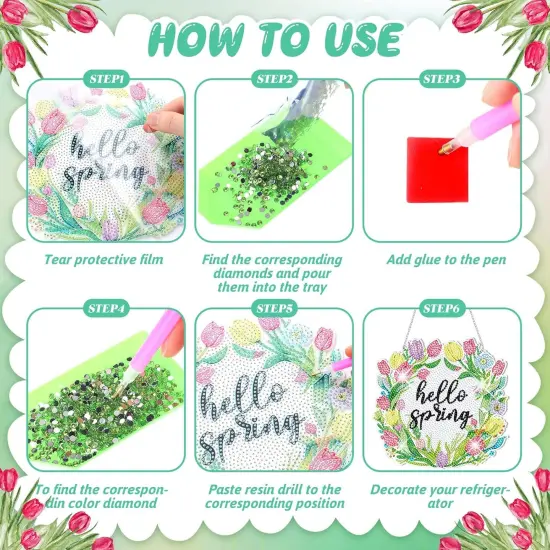 HOW TO USE

STEP1

hello spring

Tear protective film

STEP2

Find the corresponding diamonds and pour them into the tray

STEP3

Add glue to the pen

STEP4

To find the correspondin color diamond

STEP5

hello spring

Paste resin drill to the corresponding position

STEP6

hello spring

Decorate your refrigerator