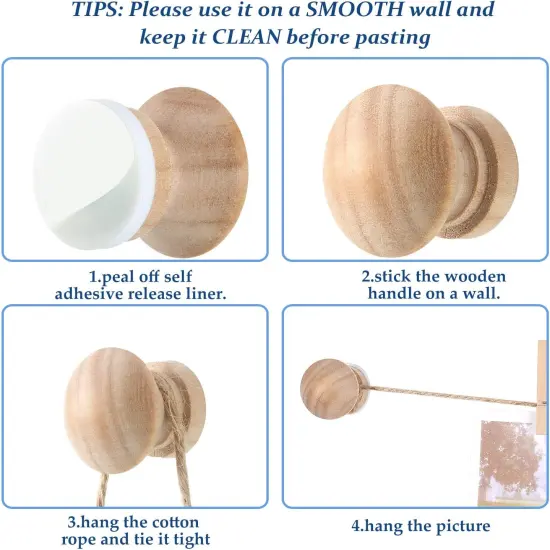 TIPS: Please use it on a SMOOTH wall and keep it CLEAN before pasting

1.peal off self adhesive release liner.

2.stick the wooden handle on a wall.

3.hang the cotton rope and tie it tight

4.hang the picture