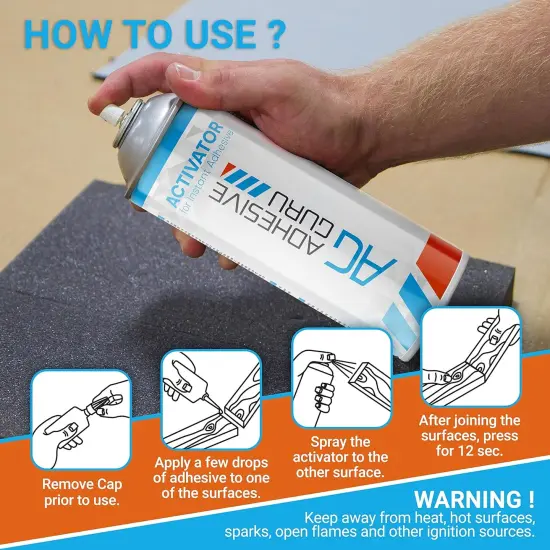 HOW TO USE ?

ACTIVATOR
for Instant Adhesive

AG
ADHESIVE
GURU

Remove Cap prior to use.

Apply a few drops of adhesive to one of the surfaces.

Spray the activator to the other surface.

After joining the surfaces, press for 12 sec.

WARNING !
Keep away from heat, hot surfaces, sparks, open flames and other ignition sources.