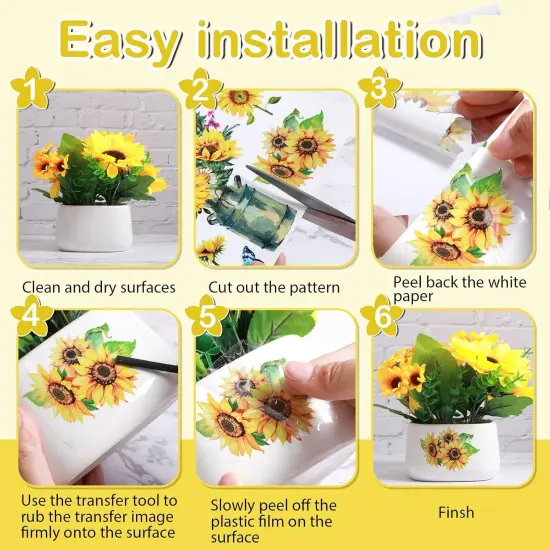 Easy installation

1

Clean and dry surfaces

2

Cut out the pattern

3

Peel back the white paper

4

Use the transfer tool to rub the transfer image firmly onto the surface

5

Slowly peel off the plastic film on the surface

6

Finsh