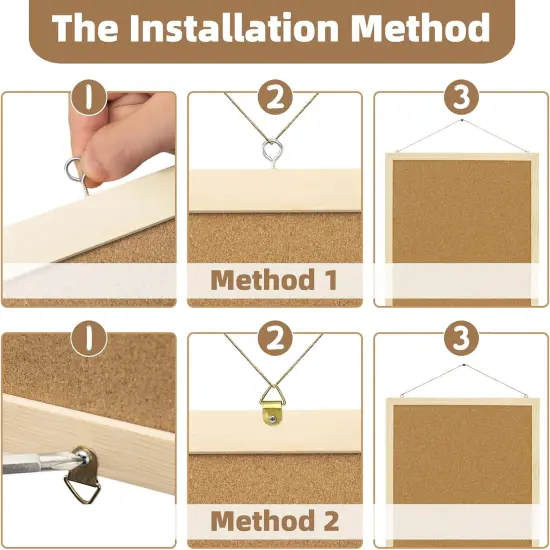 The Installation Method

1

2

3

Method 1

1

2

3

Method 2