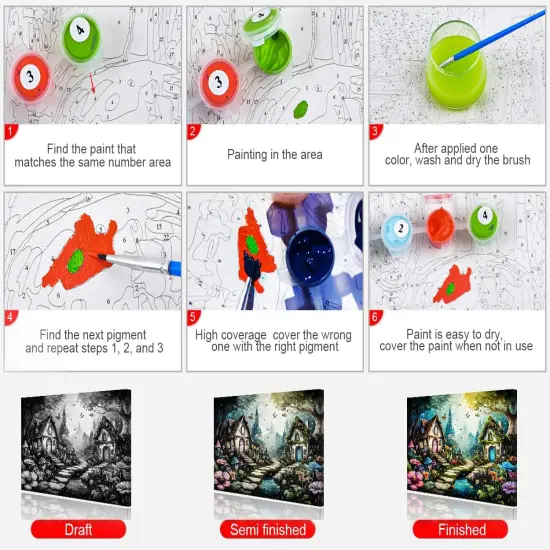 1
Find the paint that matches the same number area

2
Painting in the area

3
After applied one color, wash and dry the brush

4
Find the next pigment and repeat steps 1, 2, and 3

5
High coverage cover the wrong one with the right pigment

6
Paint is easy to dry, cover the paint when not in use

Draft

Semi finished

Finished