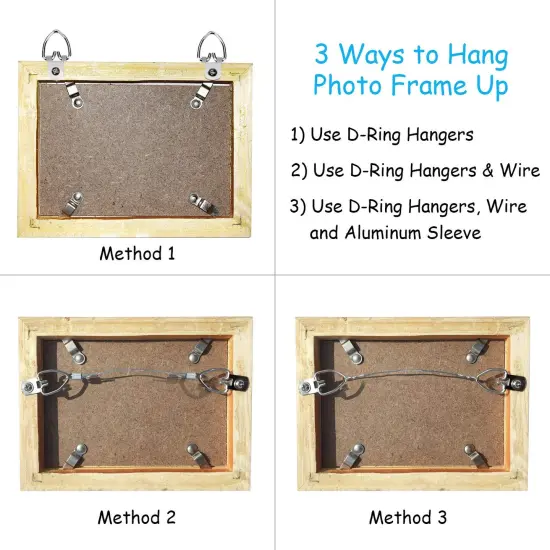 Method 1

3 Ways to Hang Photo Frame Up

1) Use D-Ring Hangers

2) Use D-Ring Hangers & Wire

3) Use D-Ring Hangers, Wire and Aluminum Sleeve

Method 2

Method 3