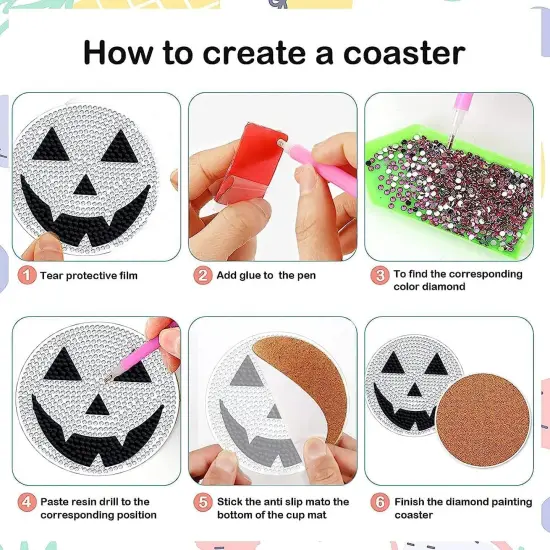 How to create a coaster

1 Tear protective film

2 Add glue to the pen

3 To find the corresponding color diamond

4 Paste resin drill to the corresponding position

5 Stick the anti slip mato the bottom of the cup mat

6 Finish the diamond painting coaster