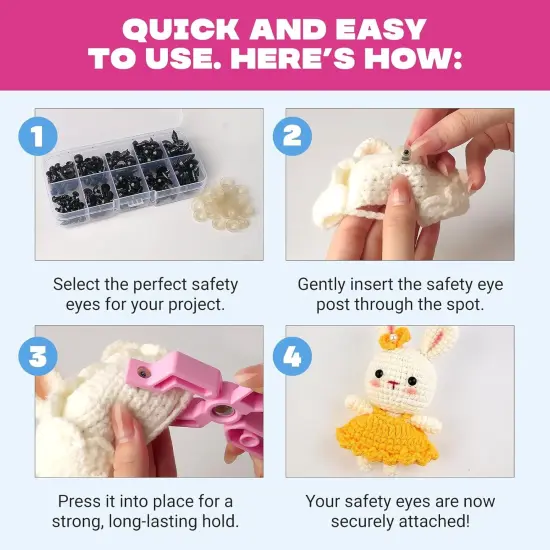 QUICK AND EASY TO USE. HERE'S HOW:

1

Select the perfect safety eyes for your project.

2

Gently insert the safety eye post through the spot.

3

Press it into place for a strong, long-lasting hold.

4

Your safety eyes are now securely attached!