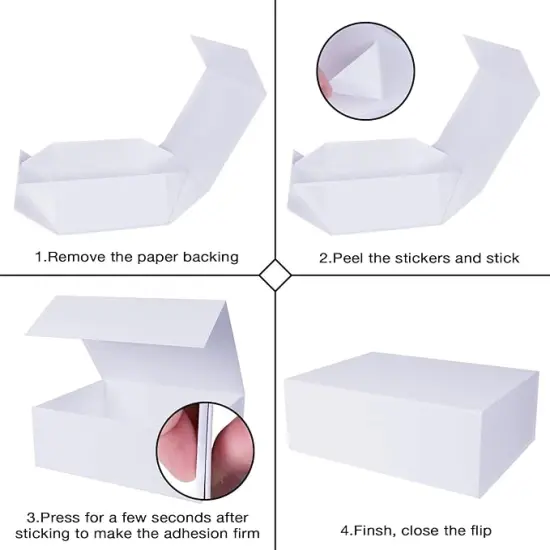 1.Remove the paper backing

2.Peel the stickers and stick

3.Press for a few seconds after sticking to make the adhesion firm

4.Finsh, close the flip