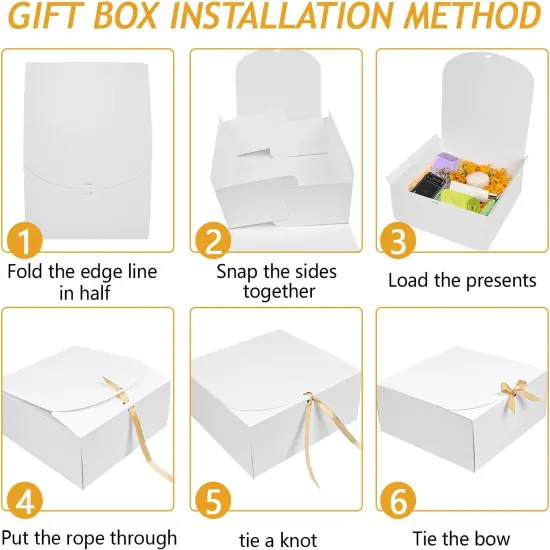 GIFT BOX INSTALLATION METHOD

1
Fold the edge line in half

2
Snap the sides together

3
Load the presents

4
Put the rope through

5
tie a knot

6
Tie the bow