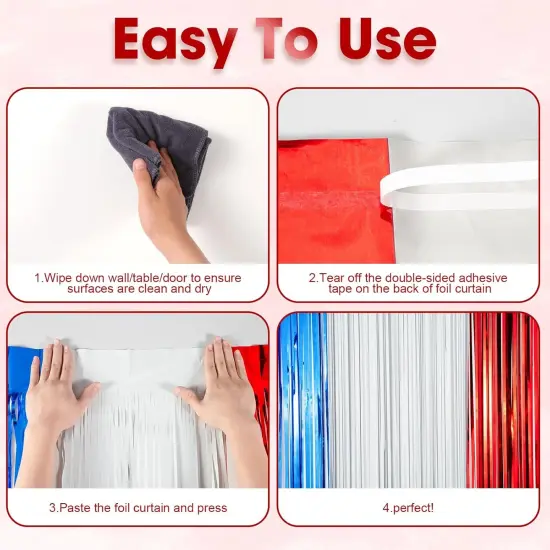 Easy To Use

1.Wipe down wall/table/door to ensure surfaces are clean and dry

2.Tear off the double-sided adhesive tape on the back of foil curtain

3.Paste the foil curtain and press

4.perfect!