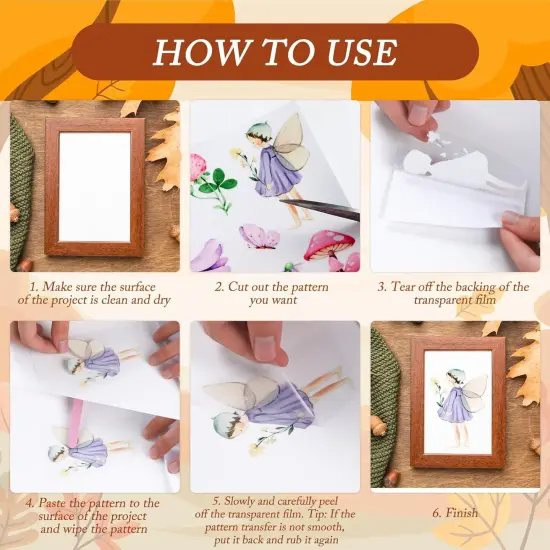 HOW TO USE

1. Make sure the surface of the project is clean and dry

2. Cut out the pattern you want

3. Tear off the backing of the transparent film

4. Paste the pattern to the surface of the project and wipe the pattern

5. Slowly and carefully peel off the transparent film. Tip: If the pattern transfer is not smooth, put it back and rub it again

6. Finish