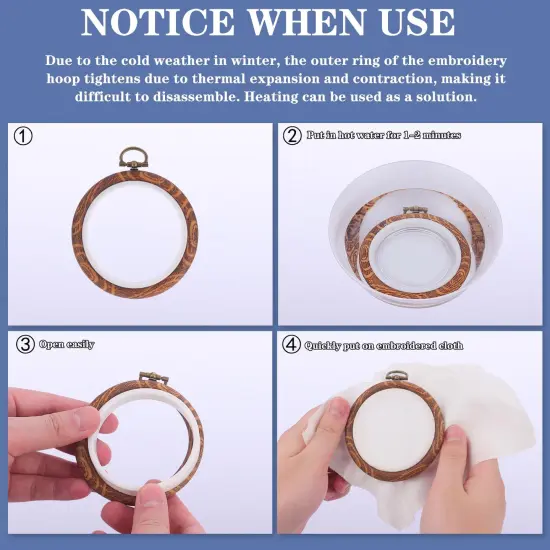 NOTICE WHEN USE

Due to the cold weather in winter, the outer ring of the embroidery hoop tightens due to thermal expansion and contraction, making it difficult to disassemble. Heating can be used as a solution.

①

② Put in hot water for 1-2 minutes

③ Open easily

④ Quickly put on embroidered cloth