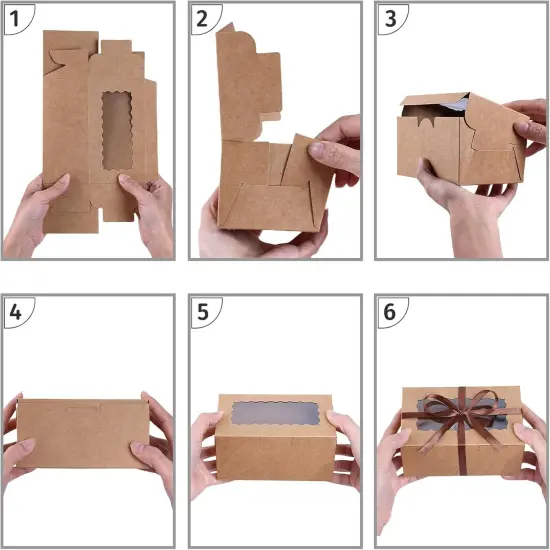 1

2

3

4

5

6