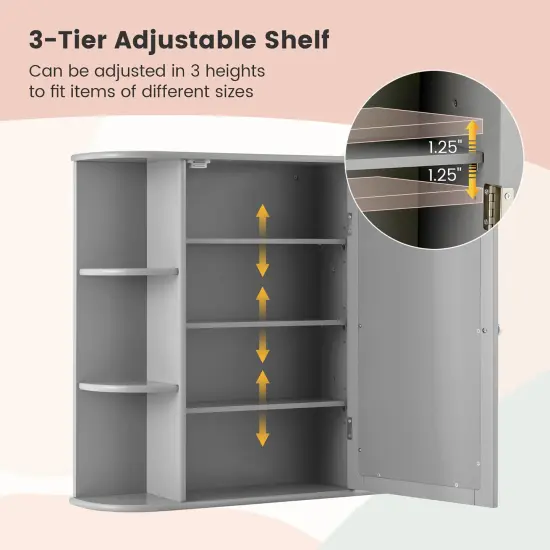 3-Tier Adjustable Shelf

Can be adjusted in 3 heights to fit items of different sizes

1.25"

1.25"