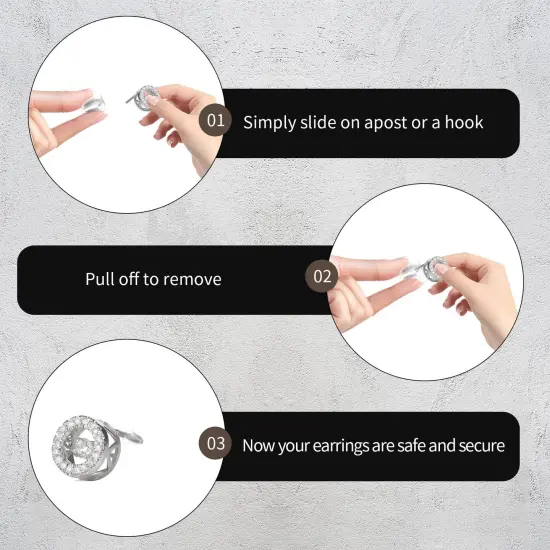 01 Simply slide on apost or a hook

Pull off to remove 02

03 Now your earrings are safe and secure